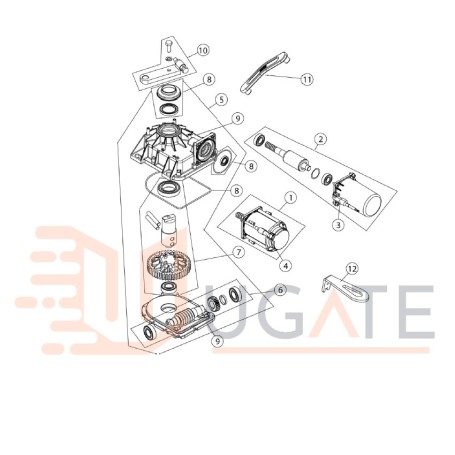 10
11
8
5
9
2
8
8
1
3
7
4
12
6
9
UGATE