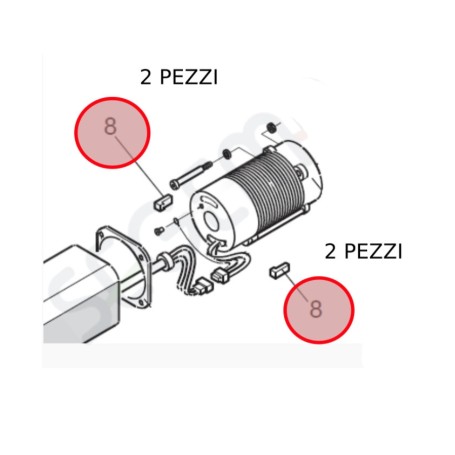 2 PEZZI

8

2 PEZZI

8